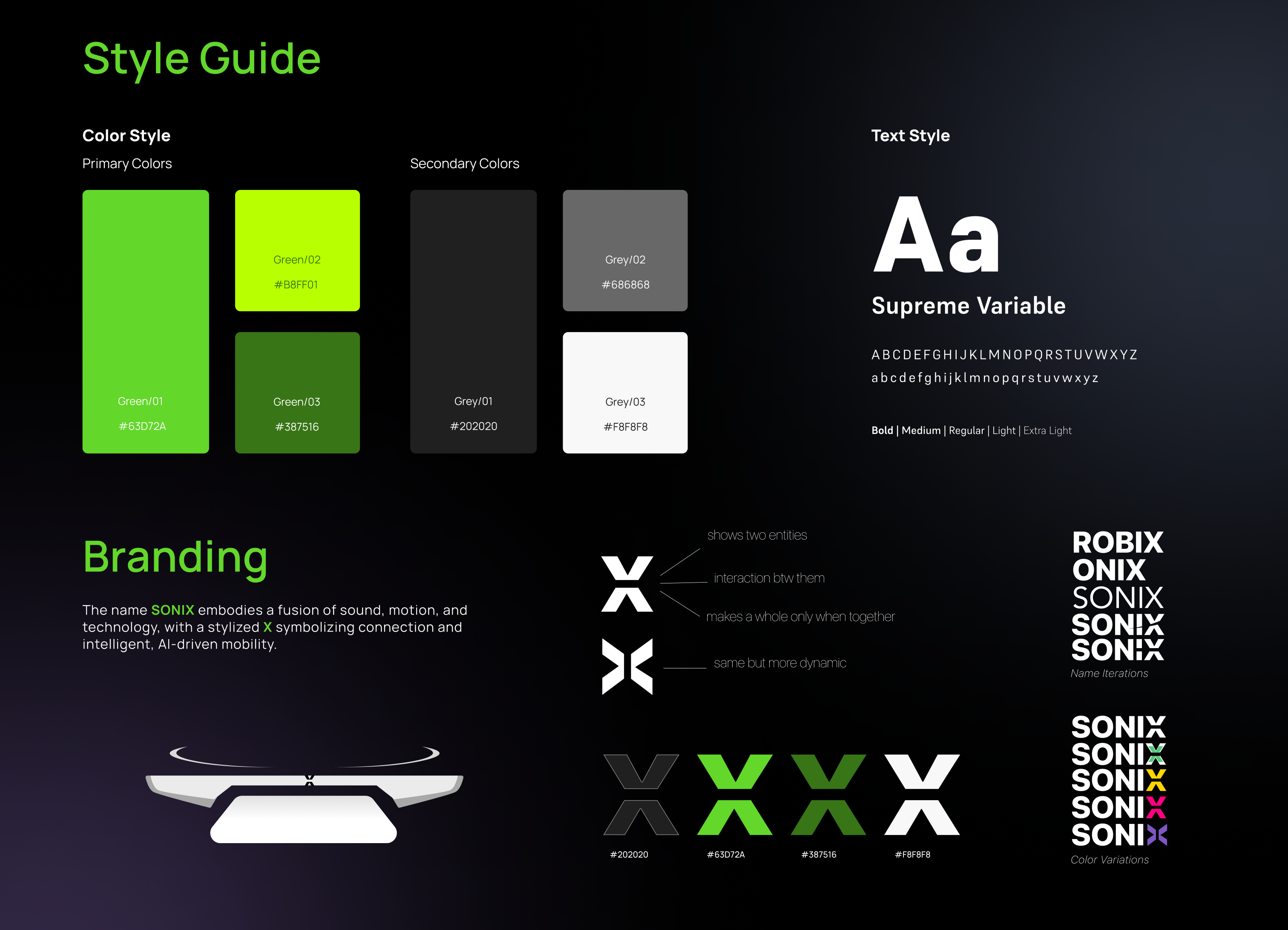 Style Guide

Color Style

Primary Colors

Green/01
#63D72A

Green/02
#B8FF01

Green/03
#387516

Secondary Colors

Grey/01
#202020

Grey/02
#686868

Grey/03
#F8F8F8

Text Style

Aa

Supreme Variable

A B C D E F G H I J K L M N O P Q R S T U V W X Y Z
a b c d e f g h i j k l m n o p q r s t u v w x y z

Bold | Medium | Regular | Light | Extra Light

Branding

The name SONIX embodies a fusion of sound, motion, and technology, with a stylized X symbolizing connection and intelligent, AI-driven mobility.

X

shows two entities
interaction btw them
makes a whole only when together

same but more dynamic

#202020 #63D72A #387516 #F8F8F8

ROBIX
ONIX
SONIX
SONIX
SONIX
Name Iterations

SONIX
SONIX
SONIX
SONIX
SONIX
Color Variations